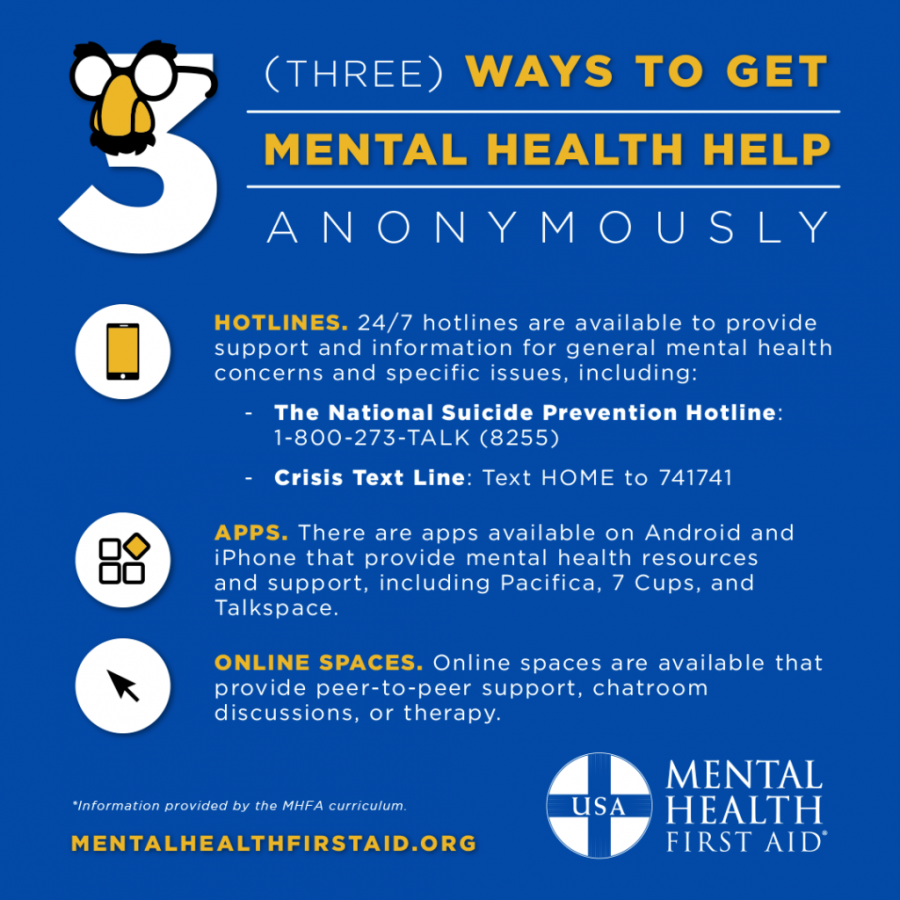 3

(THREE) WAYS TO GET

MENTAL HEALTH HELP

ANONYMOUSLY

HOTLINES. 24/7 hotlines are available to provide support and information for general mental health concerns and specific issues, including:

- The National Suicide Prevention Hotline: 1-800-273-TALK (8255)

- Crisis Text Line: Text HOME to 741741

APPS. There are apps available on Android and iPhone that provide mental health resources and support, including Pacifica, 7 Cups, and Talkspace.

ONLINE SPACES. Online spaces are available that provide peer-to-peer support, chatroom discussions, or therapy.

*Information provided by the MHFA curriculum.

MENTALHEALTHFIRSTAID.ORG

USA

MENTAL HEALTH FIRST AID®